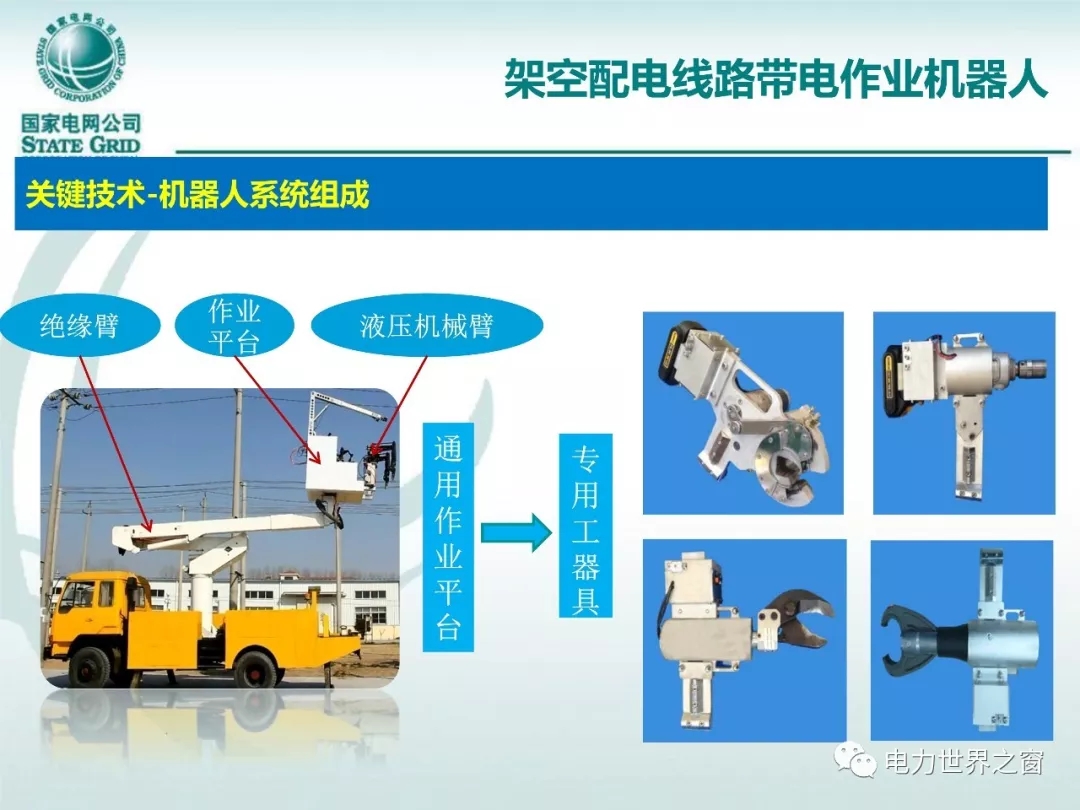 国家电网公司
STATE GRID CORPORATION OF CHINA

国家电网公司
STATE GRID

架空配电线路带电作业机器人

关键技术-机器人系统组成

绝缘臂

作业平台

液压机械臂

通用作业平台

专用工器具

电力世界之窗